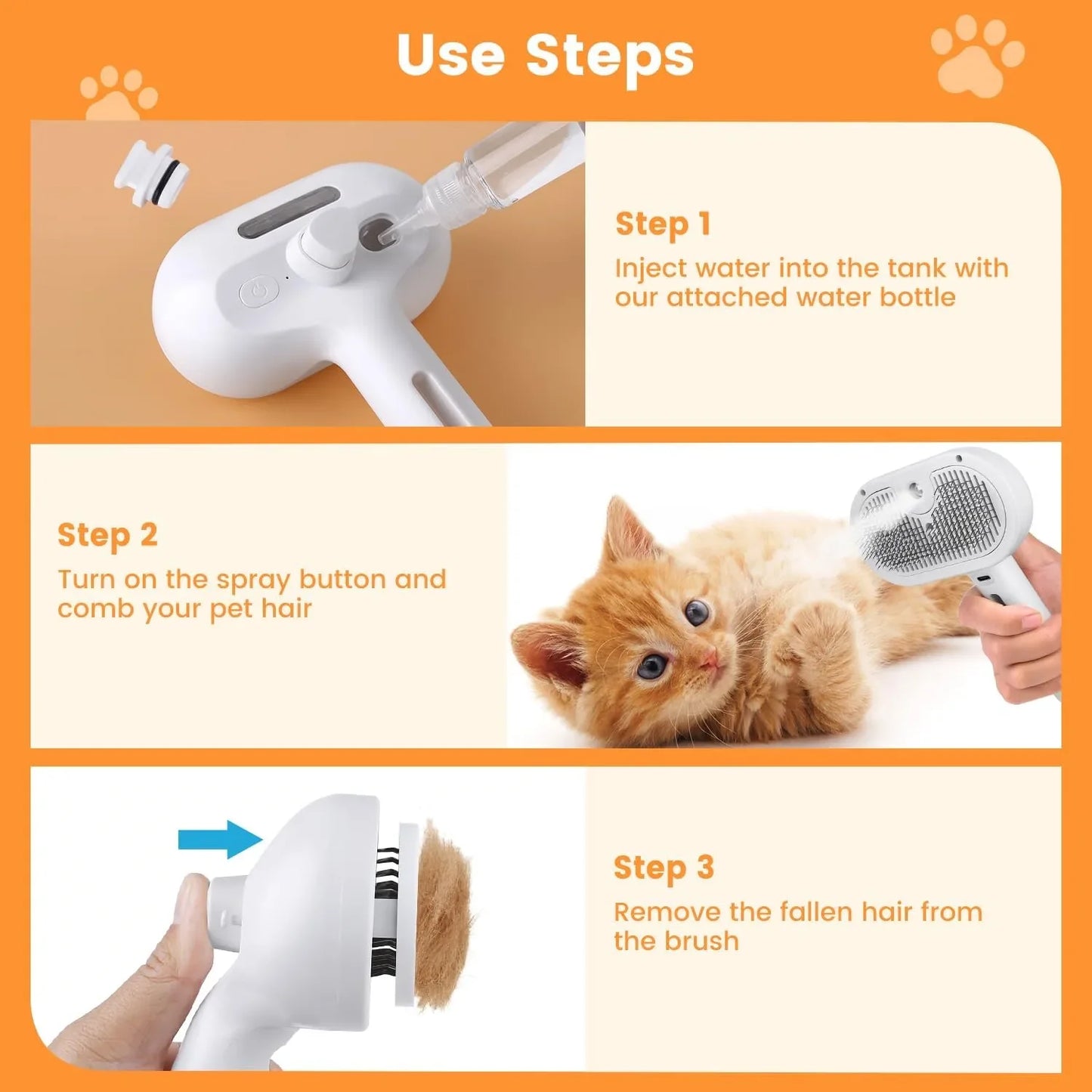 Use Steps

Step 1
Inject water into the tank with our attached water bottle

Step 2
Turn on the spray button and comb your pet hair

Step 3
Remove the fallen hair from the brush