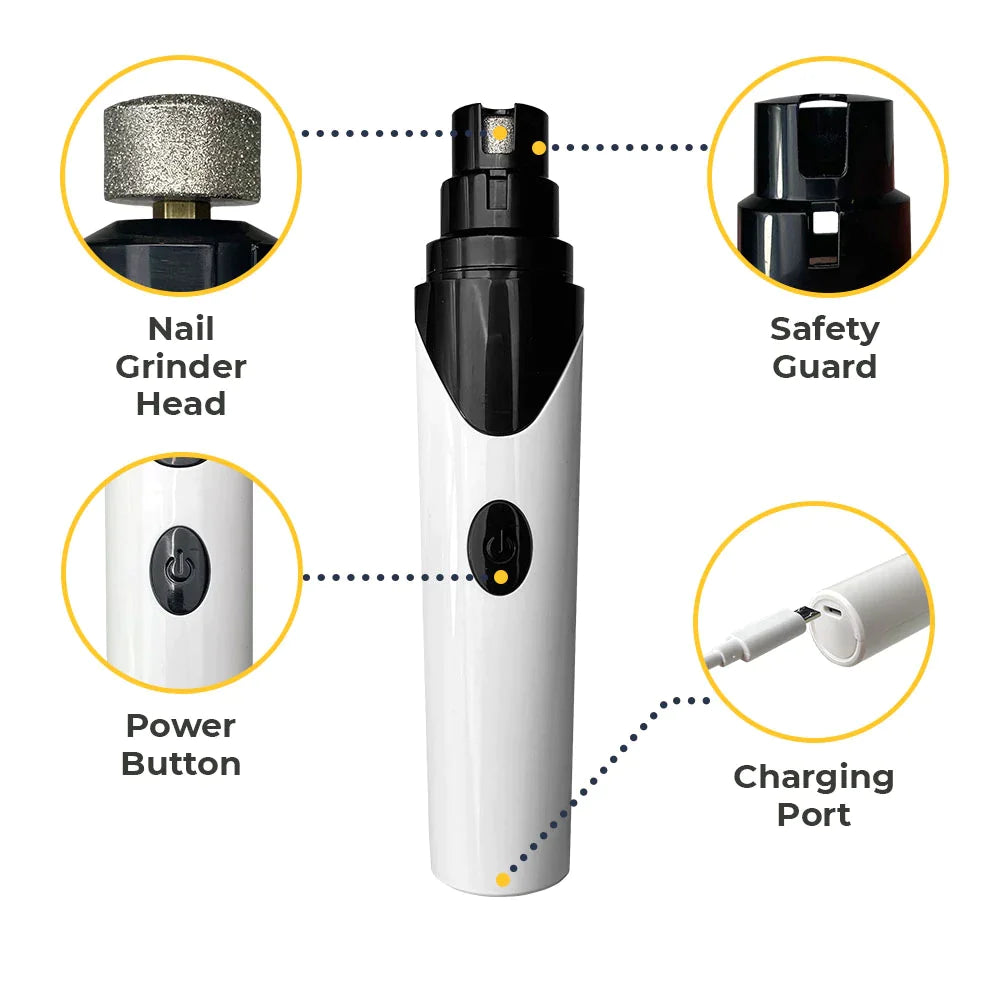 Nail Grinder Head

Safety Guard

Power Button

Charging Port